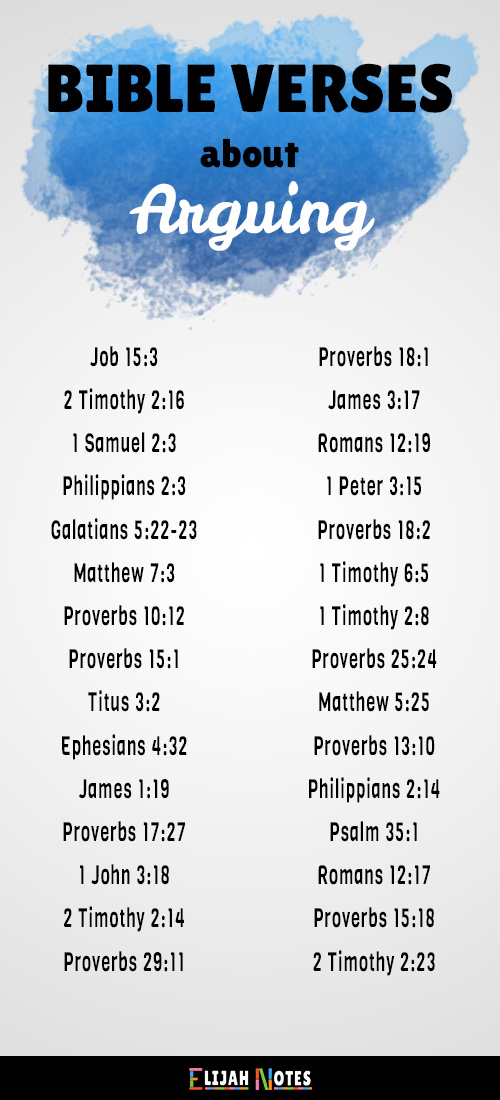 BIBLE VERSES
about
Arguing

Job 15:3
2 Timothy 2:16
1 Samuel 2:3
Philippians 2:3
Galatians 5:22-23
Matthew 7:3
Proverbs 10:12
Proverbs 15:1
Titus 3:2
Ephesians 4:32
James 1:19
Proverbs 17:27
1 John 3:18
2 Timothy 2:14
Proverbs 29:11

Proverbs 18:1
James 3:17
Romans 12:19
1 Peter 3:15
Proverbs 18:2
1 Timothy 6:5
1 Timothy 2:8
Proverbs 25:24
Matthew 5:25
Proverbs 13:10
Philippians 2:14
Psalm 35:1
Romans 12:17
Proverbs 15:18
2 Timothy 2:23

ELIJAH NOTES