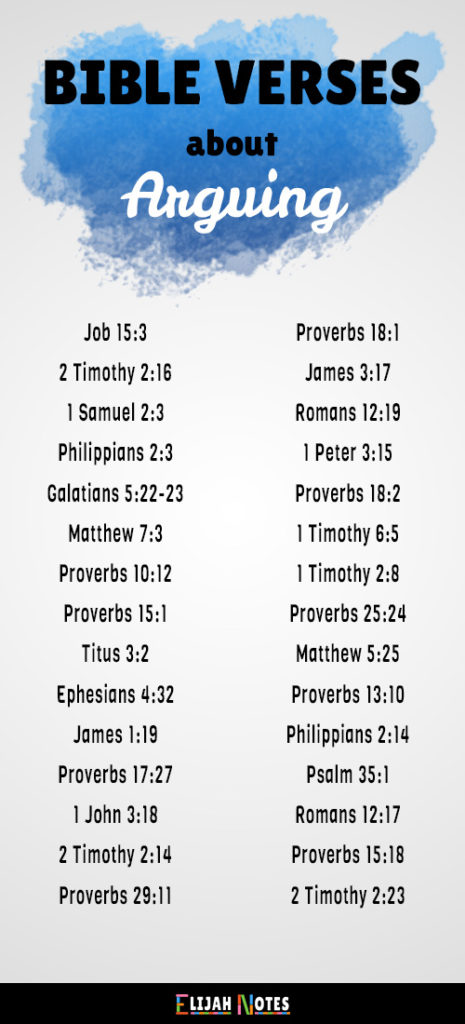 BIBLE VERSES
about
Arguing

Job 15:3
2 Timothy 2:16
1 Samuel 2:3
Philippians 2:3
Galatians 5:22-23
Matthew 7:3
Proverbs 10:12
Proverbs 15:1
Titus 3:2
Ephesians 4:32
James 1:19
Proverbs 17:27
1 John 3:18
2 Timothy 2:14
Proverbs 29:11

Proverbs 18:1
James 3:17
Romans 12:19
1 Peter 3:15
Proverbs 18:2
1 Timothy 6:5
1 Timothy 2:8
Proverbs 25:24
Matthew 5:25
Proverbs 13:10
Philippians 2:14
Psalm 35:1
Romans 12:17
Proverbs 15:18
2 Timothy 2:23

ELIJAH NOTES