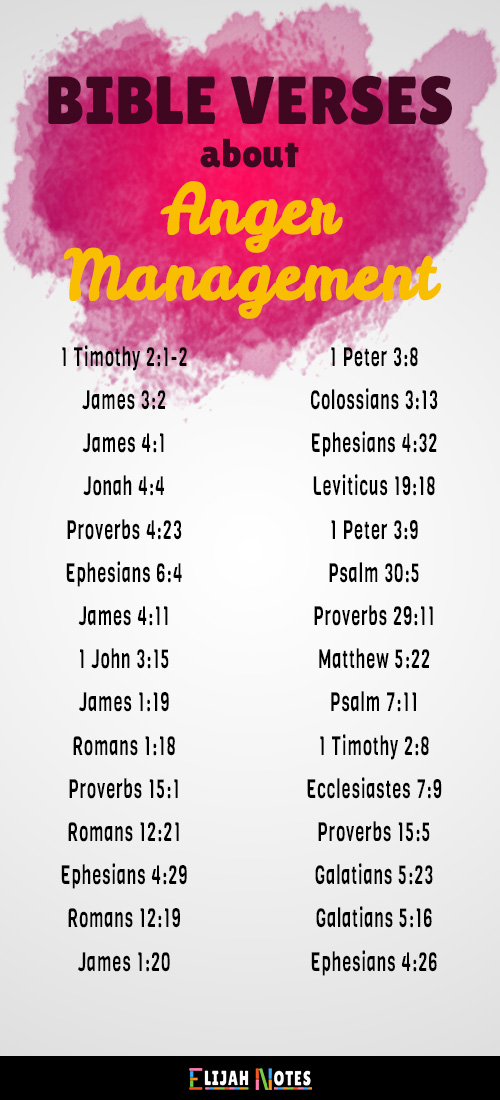 BIBLE VERSES
about
Anger
Management

1 Timothy 2:1-2
James 3:2
James 4:1
Jonah 4:4
Proverbs 4:23
Ephesians 6:4
James 4:11
1 John 3:15
James 1:19
Romans 1:18
Proverbs 15:1
Romans 12:21
Ephesians 4:29
Romans 12:19
James 1:20

1 Peter 3:8
Colossians 3:13
Ephesians 4:32
Leviticus 19:18
1 Peter 3:9
Psalm 30:5
Proverbs 29:11
Matthew 5:22
Psalm 7:11
1 Timothy 2:8
Ecclesiastes 7:9
Proverbs 15:5
Galatians 5:23
Galatians 5:16
Ephesians 4:26

ELIJAH NOTES