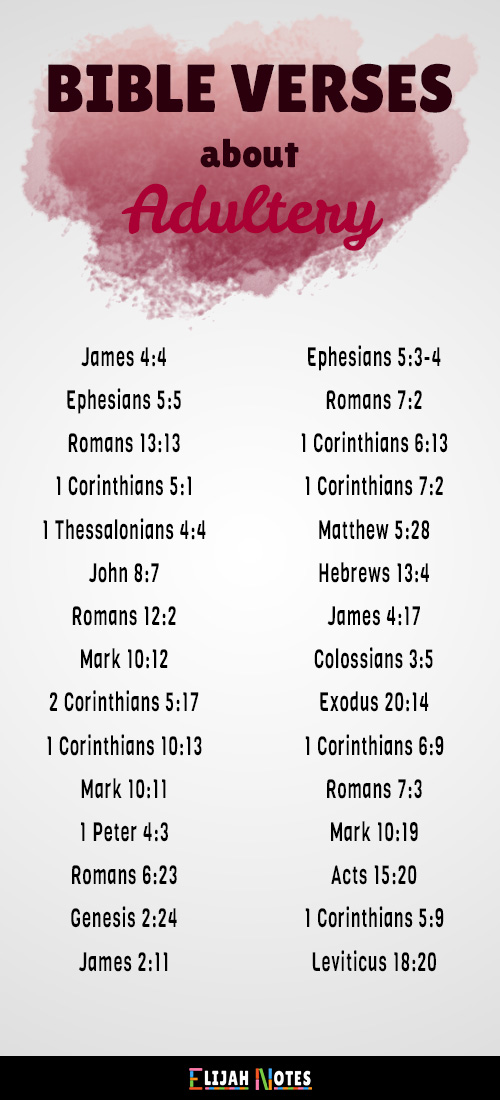 BIBLE VERSES

about

Adultery

James 4:4

Ephesians 5:5

Romans 13:13

1 Corinthians 5:1

1 Thessalonians 4:4

John 8:7

Romans 12:2

Mark 10:12

2 Corinthians 5:17

1 Corinthians 10:13

Mark 10:11

1 Peter 4:3

Romans 6:23

Genesis 2:24

James 2:11

Ephesians 5:3-4

Romans 7:2

1 Corinthians 6:13

1 Corinthians 7:2

Matthew 5:28

Hebrews 13:4

James 4:17

Colossians 3:5

Exodus 20:14

1 Corinthians 6:9

Romans 7:3

Mark 10:19

Acts 15:20

1 Corinthians 5:9

Leviticus 18:20

ELIJAH NOTES