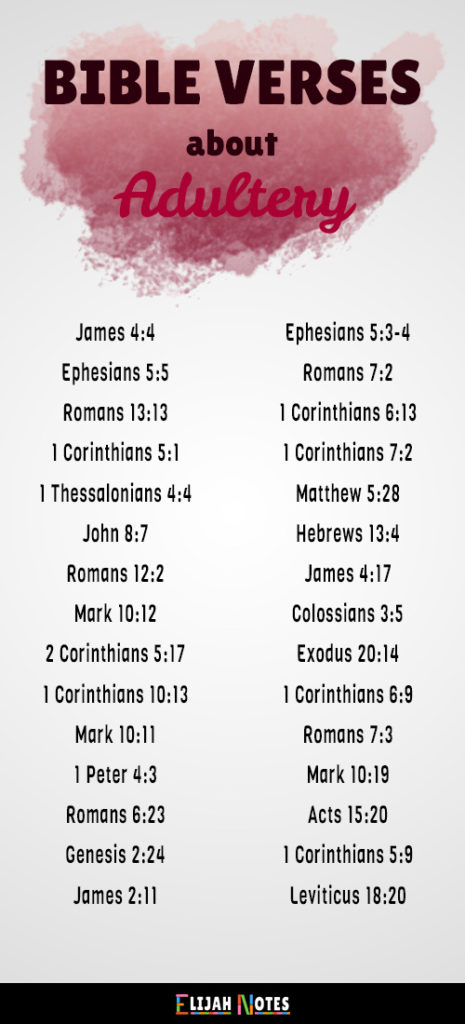 BIBLE VERSES
about
Adultery

James 4:4
Ephesians 5:5
Romans 13:13
1 Corinthians 5:1
1 Thessalonians 4:4
John 8:7
Romans 12:2
Mark 10:12
2 Corinthians 5:17
1 Corinthians 10:13
Mark 10:11
1 Peter 4:3
Romans 6:23
Genesis 2:24
James 2:11

Ephesians 5:3-4
Romans 7:2
1 Corinthians 6:13
1 Corinthians 7:2
Matthew 5:28
Hebrews 13:4
James 4:17
Colossians 3:5
Exodus 20:14
1 Corinthians 6:9
Romans 7:3
Mark 10:19
Acts 15:20
1 Corinthians 5:9
Leviticus 18:20

ELIJAH NOTES