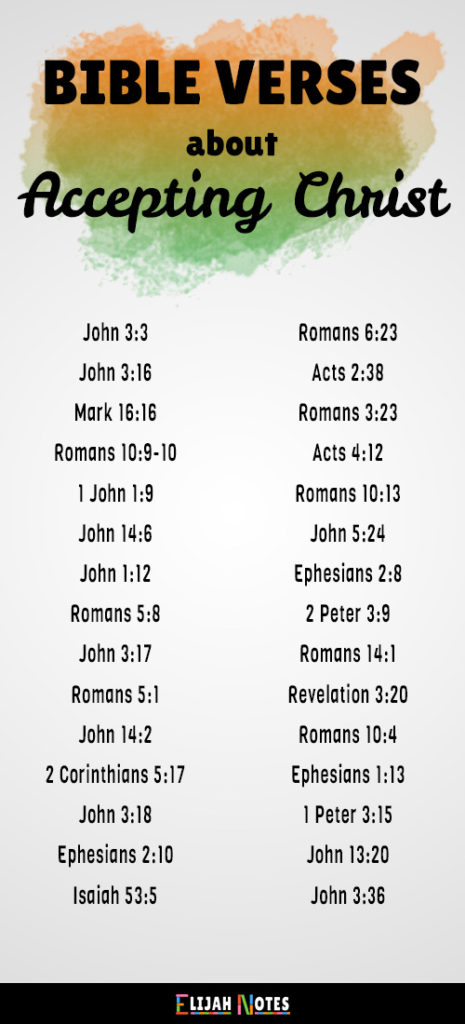 BIBLE VERSES
about
Accepting Christ

John 3:3
John 3:16
Mark 16:16
Romans 10:9-10
1 John 1:9
John 14:6
John 1:12
Romans 5:8
John 3:17
Romans 5:1
John 14:2
2 Corinthians 5:17
John 3:18
Ephesians 2:10
Isaiah 53:5

Romans 6:23
Acts 2:38
Romans 3:23
Acts 4:12
Romans 10:13
John 5:24
Ephesians 2:8
2 Peter 3:9
Romans 14:1
Revelation 3:20
Romans 10:4
Ephesians 1:13
1 Peter 3:15
John 13:20
John 3:36

ELIJAH NOTES