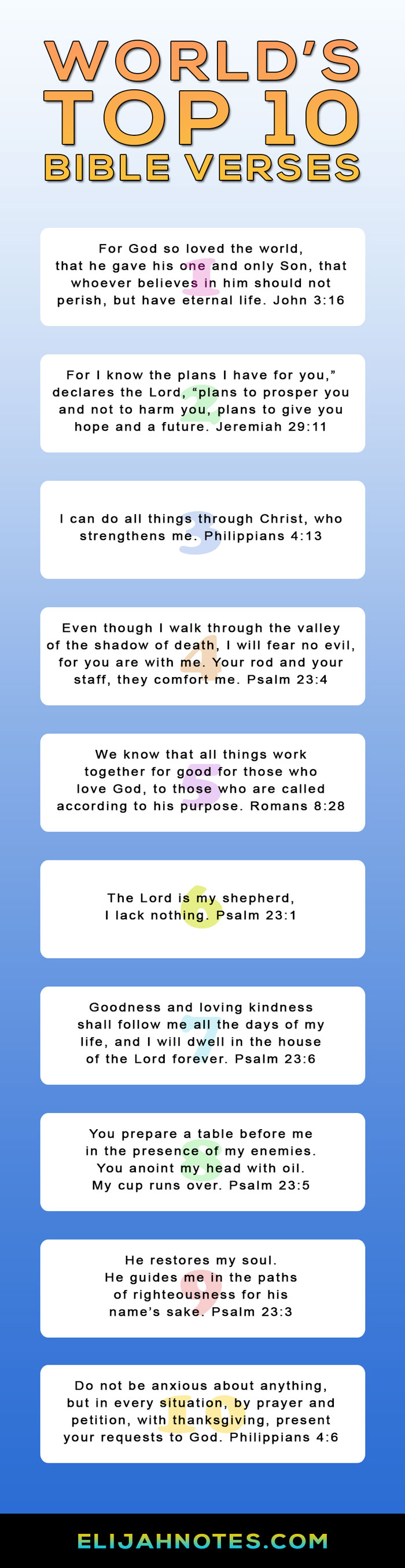 WORLD'S TOP 10 BIBLE VERSES

1
For God so loved the world, that he gave his one and only Son, that whoever believes in him should not perish, but have eternal life. John 3:16

2
For I know the plans I have for you," declares the Lord, "plans to prosper you and not to harm you, plans to give you hope and a future. Jeremiah 29:11

3
I can do all things through Christ, who strengthens me. Philippians 4:13

4
Even though I walk through the valley of the shadow of death, I will fear no evil, for you are with me. Your rod and your staff, they comfort me. Psalm 23:4

5
We know that all things work together for good for those who love God, to those who are called according to his purpose. Romans 8:28

6
The Lord is my shepherd, I lack nothing. Psalm 23:1

7
Goodness and loving kindness shall follow me all the days of my life, and I will dwell in the house of the Lord forever. Psalm 23:6

8
You prepare a table before me in the presence of my enemies. You anoint my head with oil. My cup runs over. Psalm 23:5

9
He restores my soul. He guides me in the paths of righteousness for his name's sake. Psalm 23:3

10
Do not be anxious about anything, but in every situation, by prayer and petition, with thanksgiving, present your requests to God. Philippians 4:6

ELIJAHNOTES.COM